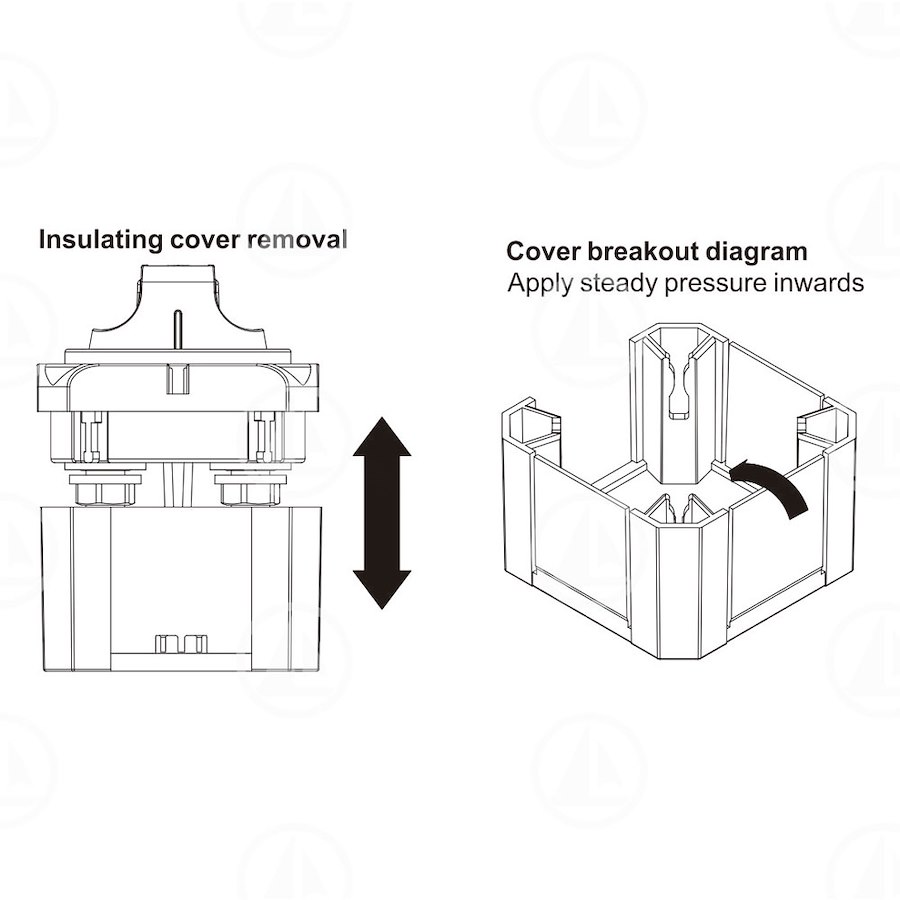 Insulating cover removal

Cover breakout diagram
Apply steady pressure inwards